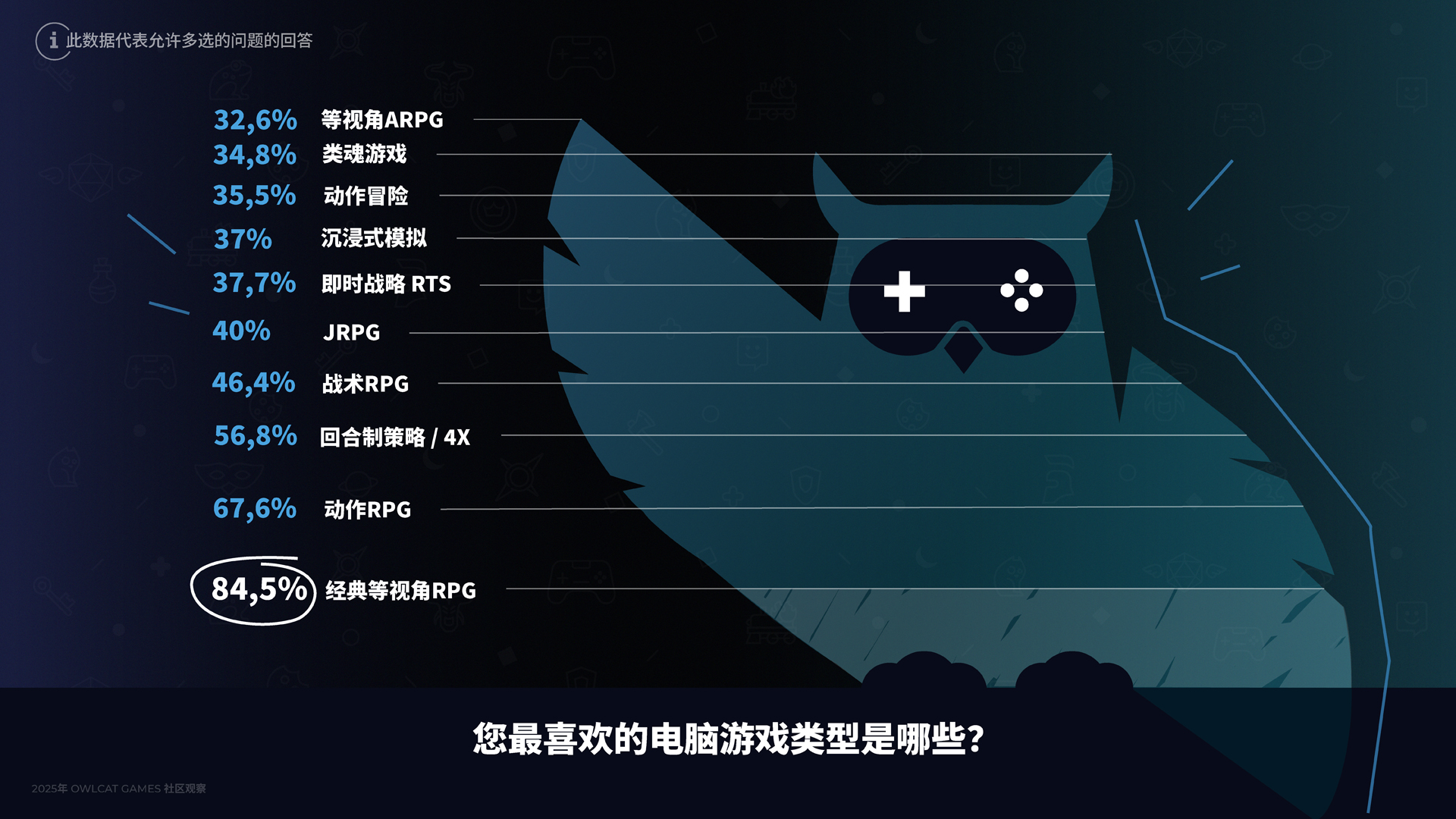 i 此数据代表允许多选的问题的回答

32,6% 等视角ARPG
34,8% 类魂游戏
35,5% 动作冒险
37% 沉浸式模拟
37,7% 即时战略 RTS
40% JRPG
46,4% 战术RPG
56,8% 回合制策略 / 4X
67,6% 动作RPG
84,5% 经典等视角RPG

您最喜欢的电脑游戏类型是哪些?

2025年 OWLCAT GAMES 社区观察