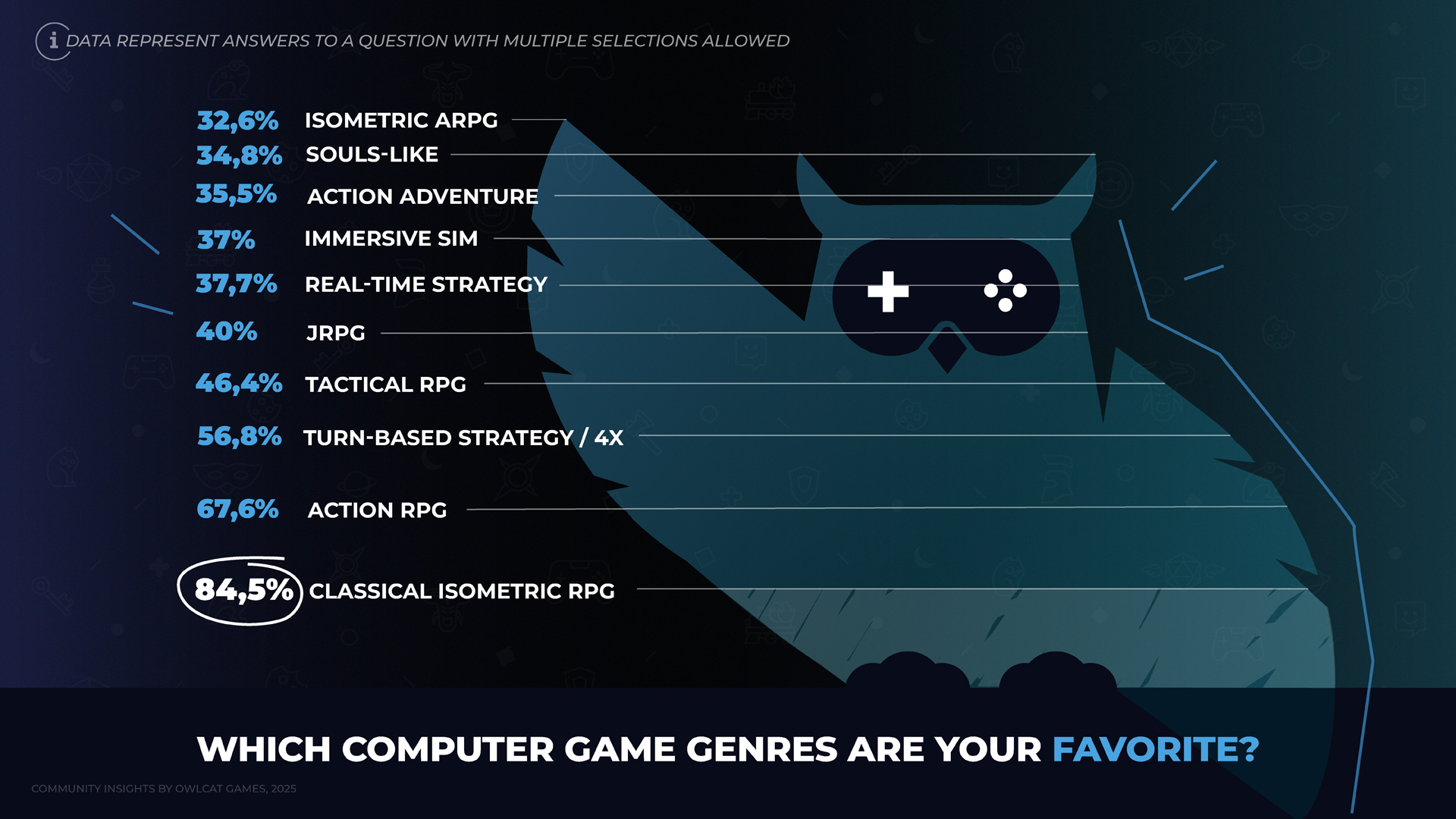 i DATA REPRESENT ANSWERS TO A QUESTION WITH MULTIPLE SELECTIONS ALLOWED

32,6% ISOMETRIC ARPG
34,8% SOULS-LIKE
35,5% ACTION ADVENTURE
37% IMMERSIVE SIM
37,7% REAL-TIME STRATEGY
40% JRPG
46,4% TACTICAL RPG
56,8% TURN-BASED STRATEGY / 4X
67,6% ACTION RPG
84,5% CLASSICAL ISOMETRIC RPG

WHICH COMPUTER GAME GENRES ARE YOUR FAVORITE?

COMMUNITY INSIGHTS BY OWLCAT GAMES, 2025