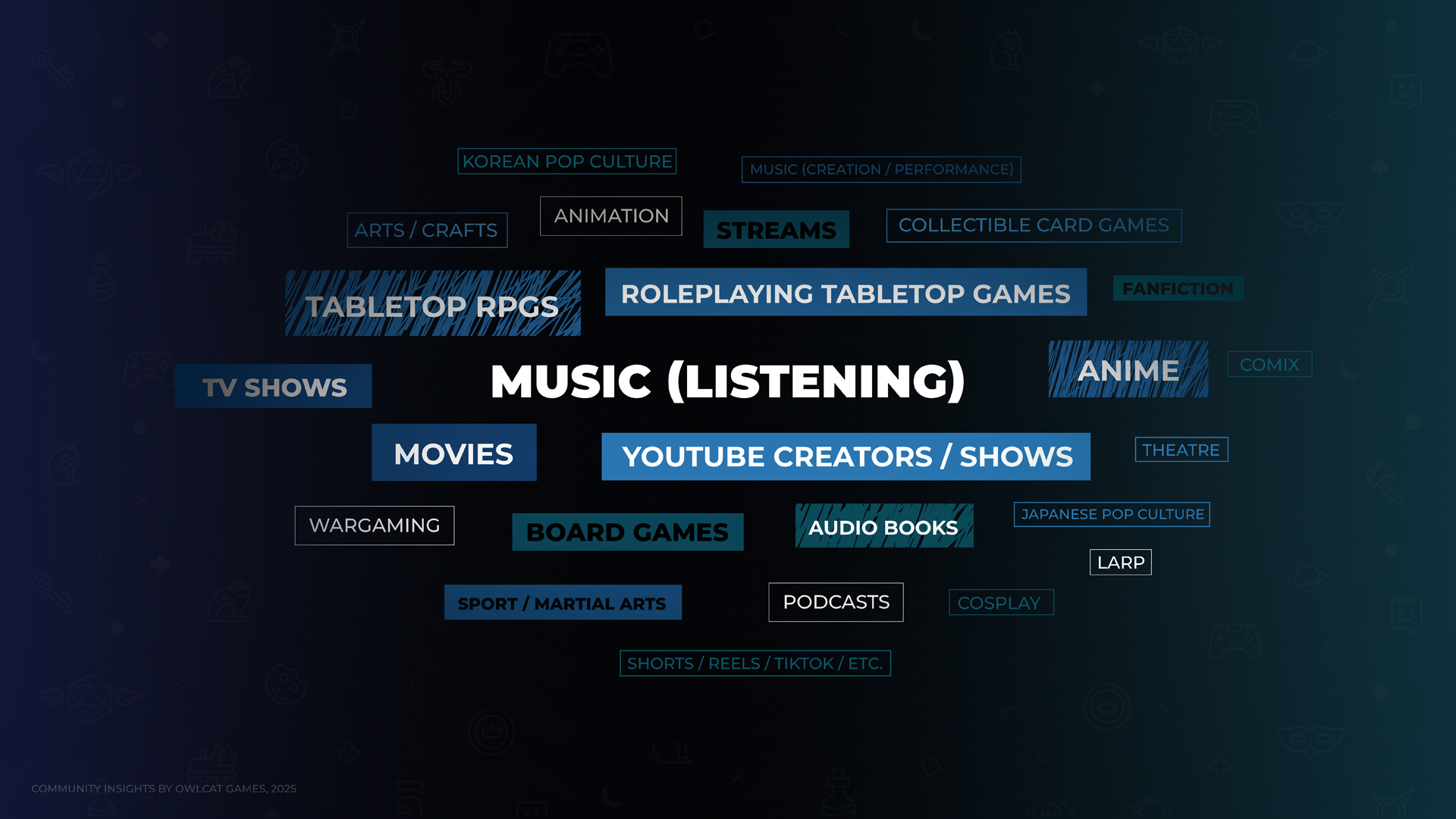 KOREAN POP CULTURE

MUSIC (CREATION / PERFORMANCE)

ARTS / CRAFTS

ANIMATION

STREAMS

COLLECTIBLE CARD GAMES

TABLETOP RPGS

ROLEPLAYING TABLETOP GAMES

FANFICTION

TV SHOWS

MUSIC (LISTENING)

ANIME

COMIX

MOVIES

YOUTUBE CREATORS / SHOWS

THEATRE

WARGAMING

BOARD GAMES

AUDIO BOOKS

JAPANESE POP CULTURE

LARP

SPORT / MARTIAL ARTS

PODCASTS

COSPLAY

SHORTS / REELS / TIKTOK / ETC.

COMMUNITY INSIGHTS BY OWLCAT GAMES, 2025