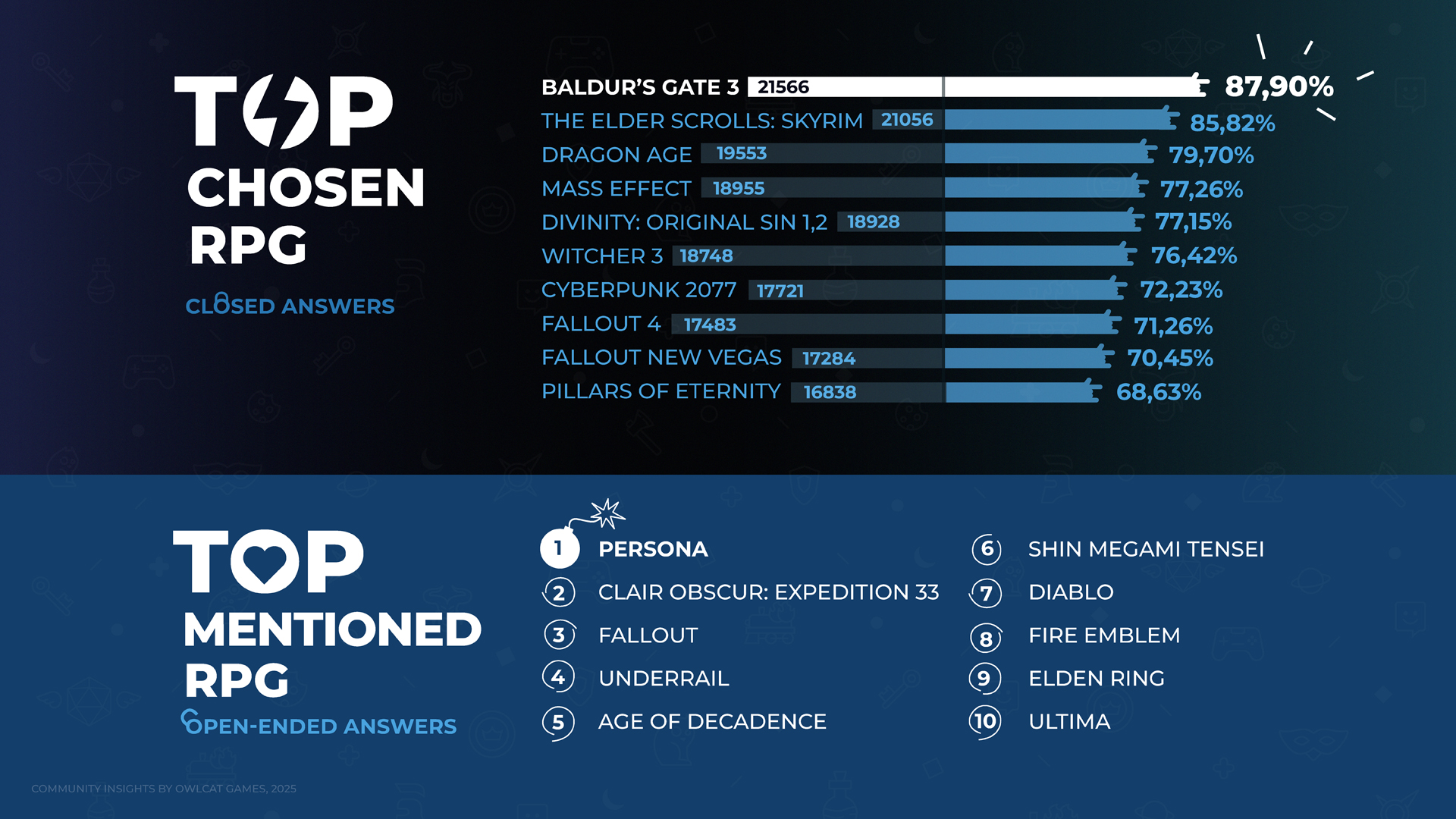 TOP CHOSEN RPG

CLOSED ANSWERS

BALDUR'S GATE 3 21566 87,90%
THE ELDER SCROLLS: SKYRIM 21056 85,82%
DRAGON AGE 19553 79,70%
MASS EFFECT 18955 77,26%
DIVINITY: ORIGINAL SIN 1,2 18928 77,15%
WITCHER 3 18748 76,42%
CYBERPUNK 2077 17721 72,23%
FALLOUT 4 17483 71,26%
FALLOUT NEW VEGAS 17284 70,45%
PILLARS OF ETERNITY 16838 68,63%

TOP MENTIONED RPG

OPEN-ENDED ANSWERS

1 PERSONA
2 CLAIR OBSCUR: EXPEDITION 33
3 FALLOUT
4 UNDERRAIL
5 AGE OF DECADENCE
6 SHIN MEGAMI TENSEI
7 DIABLO
8 FIRE EMBLEM
9 ELDEN RING
10 ULTIMA

COMMUNITY INSIGHTS BY OWLCAT GAMES, 2025